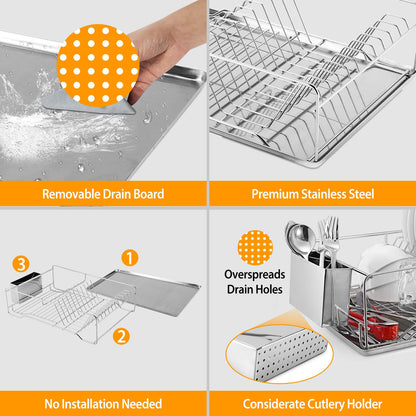 Removable Drain Board

Premium Stainless Steel

3

1

2

No Installation Needed

Overspreads Drain Holes

Considerate Cutlery Holder