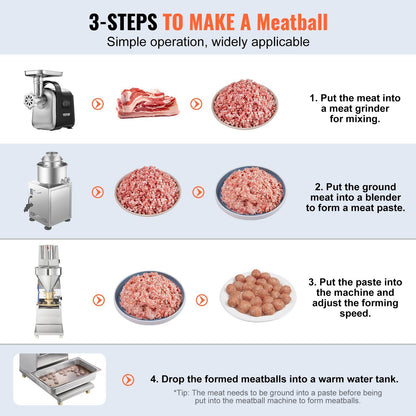 3-STEPS TO MAKE A Meatball
Simple operation, widely applicable

1. Put the meat into a meat grinder for mixing.

2. Put the ground meat into a blender to form a meat paste.

3. Put the paste into the machine and adjust the forming speed.

4. Drop the formed meatballs into a warm water tank.

*Tip: The meat needs to be ground into a paste before being put into the meatball machine to form meatballs.