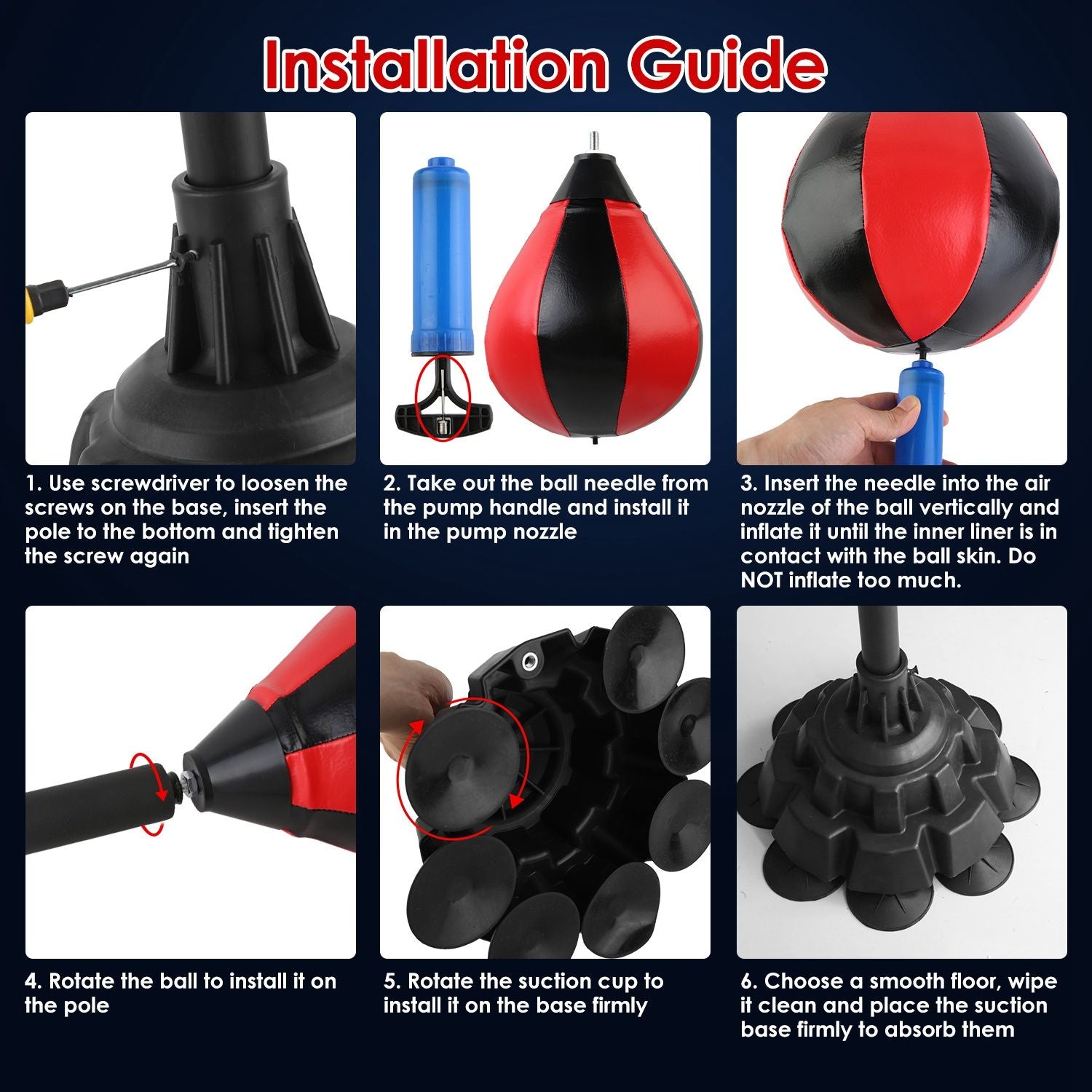 Installation Guide

1. Use screwdriver to loosen the screws on the base, insert the pole to the bottom and tighten the screw again

2. Take out the ball needle from the pump handle and install it in the pump nozzle

3. Insert the needle into the air nozzle of the ball vertically and inflate it until the inner liner is in contact with the ball skin. Do NOT inflate too much.

4. Rotate the ball to install it on the pole

5. Rotate the suction cup to install it on the base firmly

6. Choose a smooth floor, wipe it clean and place the suction base firmly to absorb them