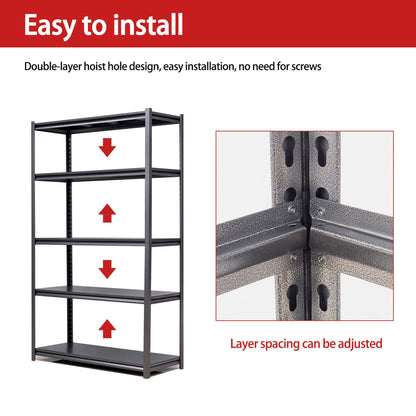 Easy to install

Double-layer hoist hole design, easy installation, no need for screws

Layer spacing can be adjusted