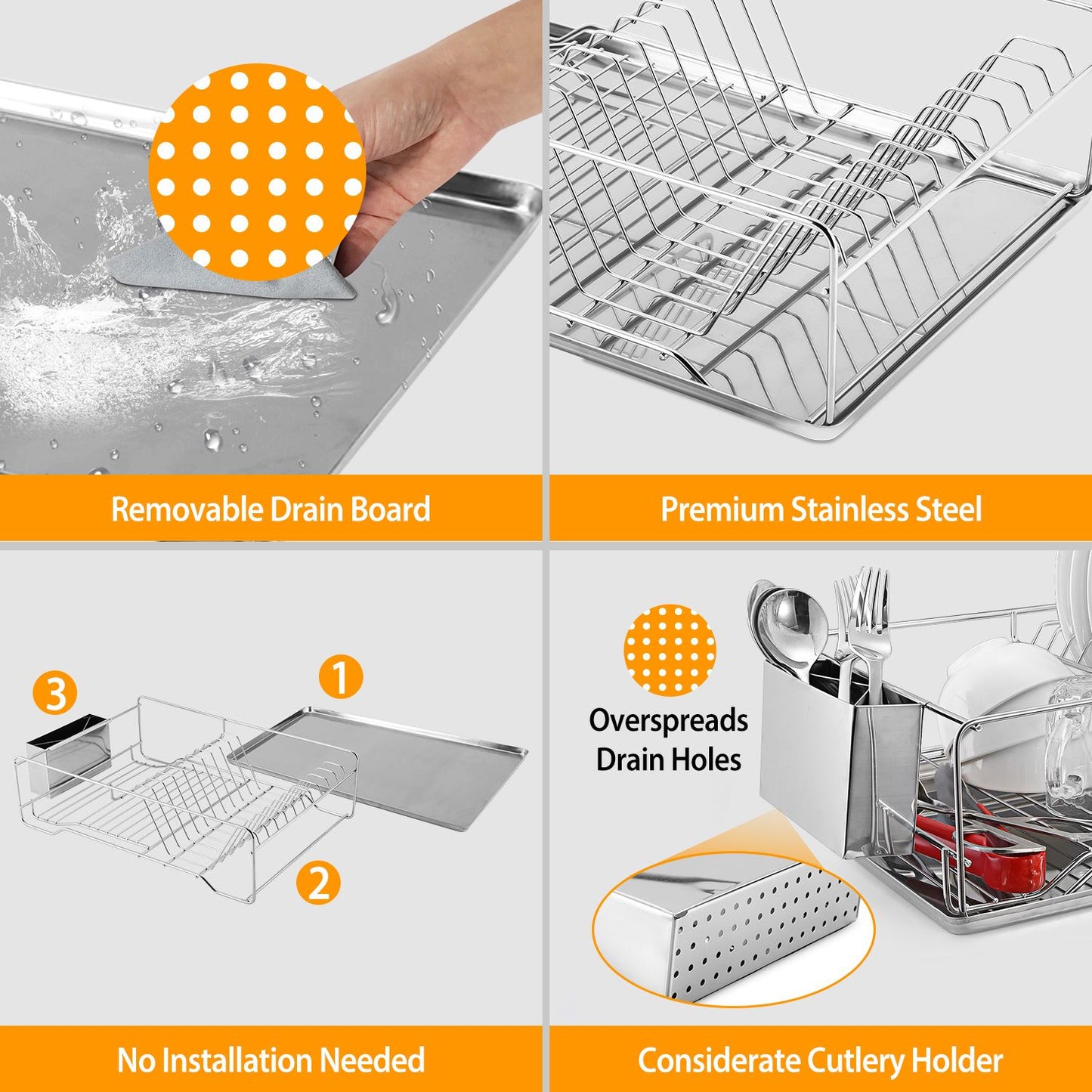 Removable Drain Board

Premium Stainless Steel

3

1

2

No Installation Needed

Overspreads Drain Holes

Considerate Cutlery Holder