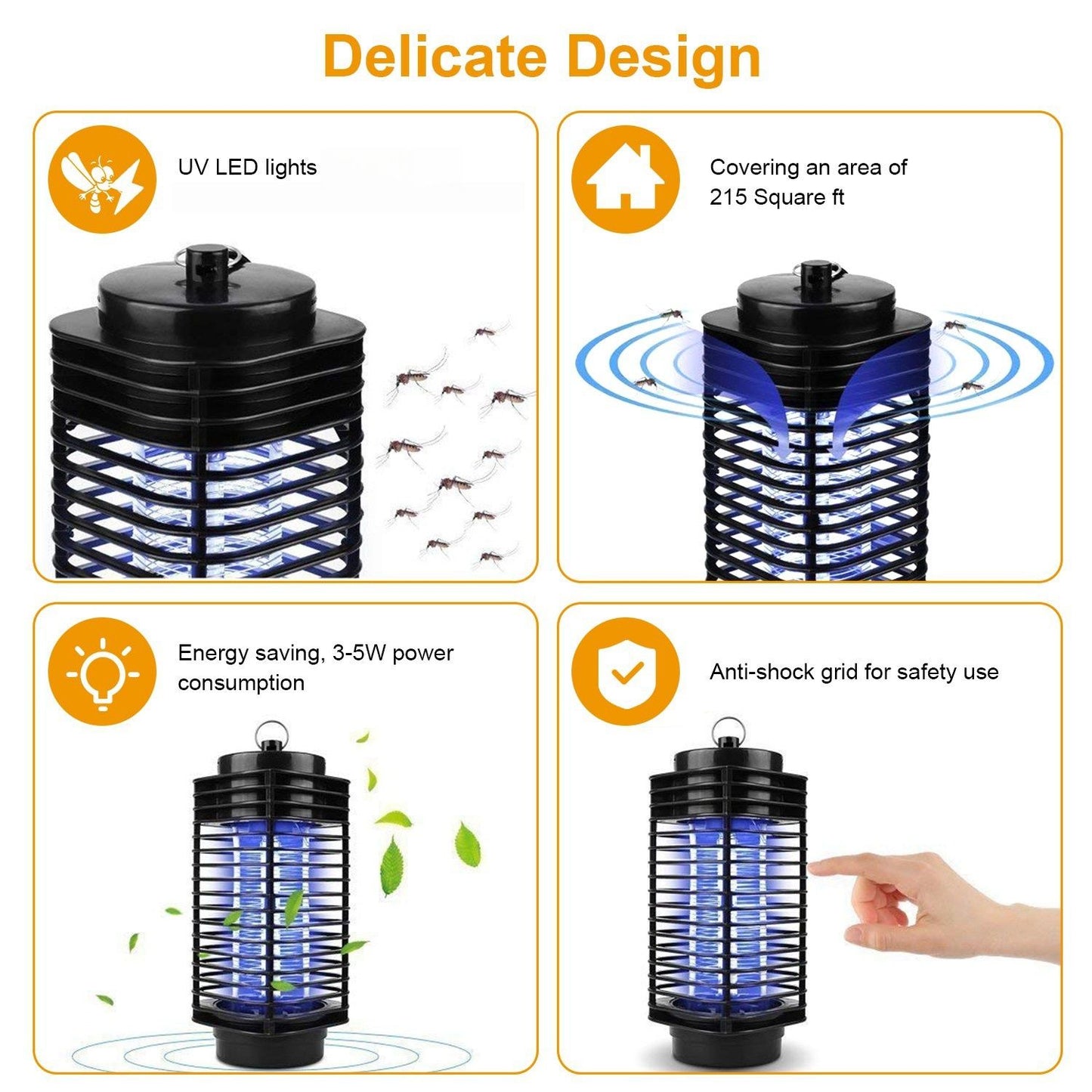 Delicate Design

UV LED lights

Covering an area of 215 Square ft

Energy saving, 3-5W power consumption

Anti-shock grid for safety use