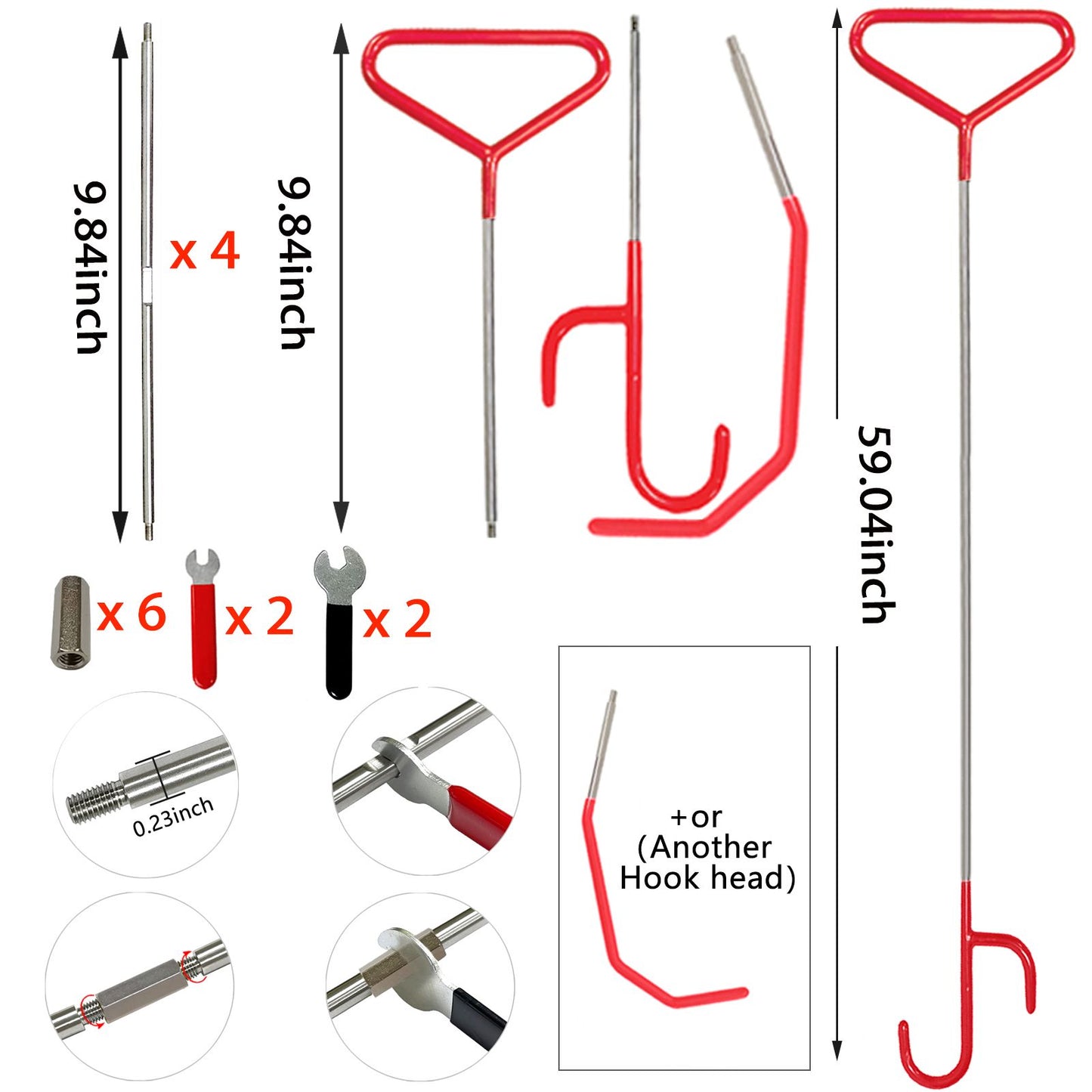 9.84inch

x 4

9.84inch

59.04inch

x 6

x 2

x 2

0.23inch

+or
(Another
Hook head)